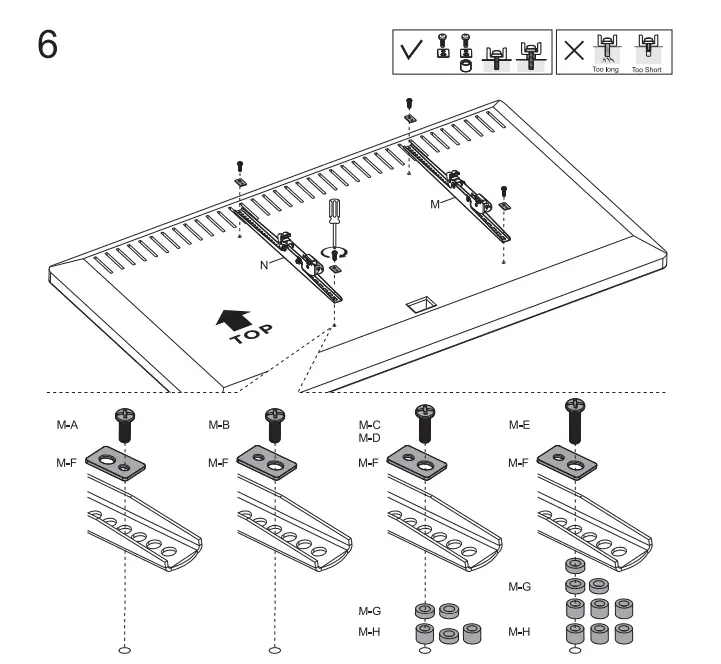 6

Too long Too Short

M

N

TOP

M-A
M-F

M-B
M-F

M-C
M-D
M-F

M-G
M-H

M-E
M-F

M-G
M-H