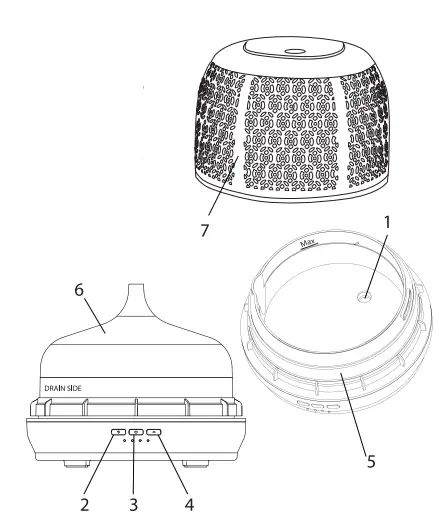 7
1
Max
6
DRAIN SIDE
5
2
3
4