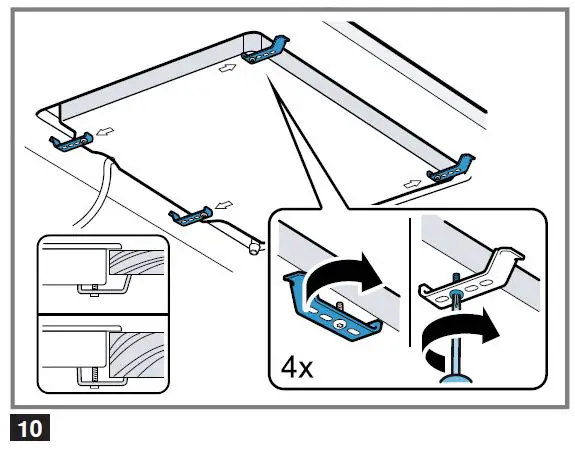 4x

10