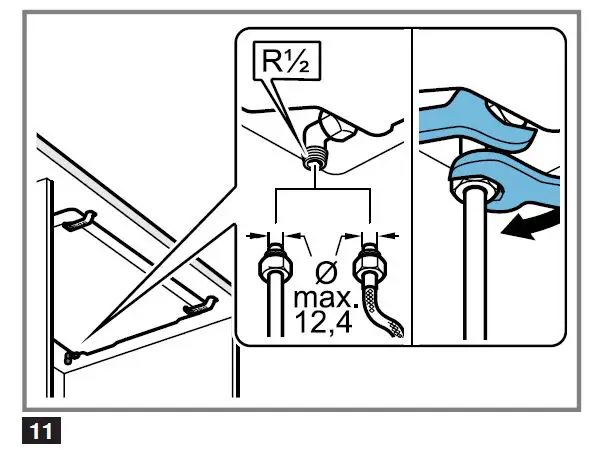 R½

Ø
max.
12,4

11