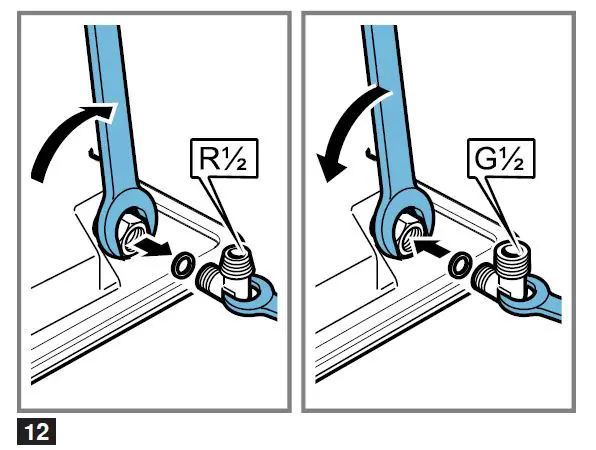 R½

G½

12