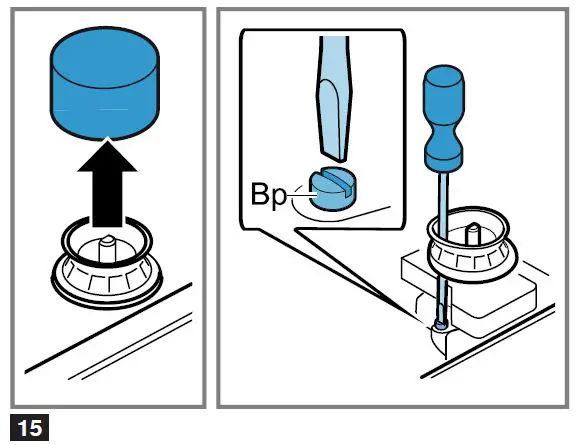 Bp

15