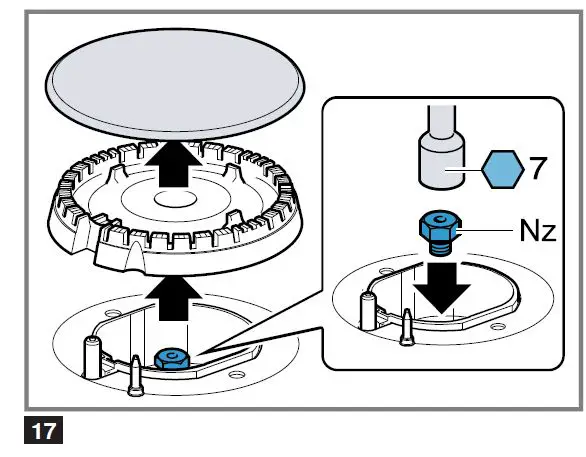 7

Nz

17