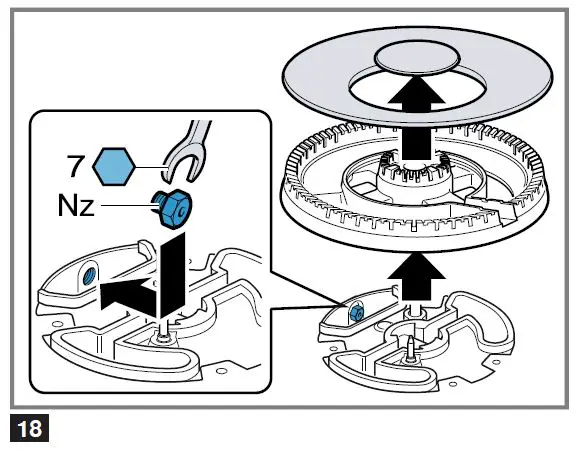 7
Nz
18