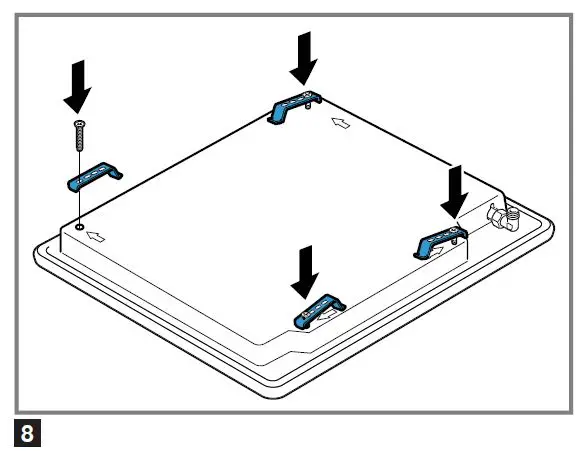 8