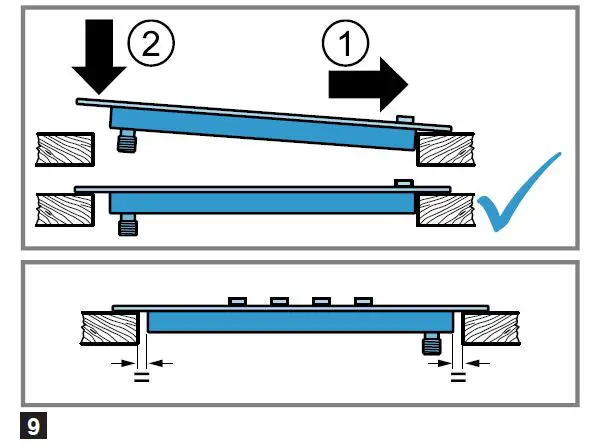 2
1
=
=
9