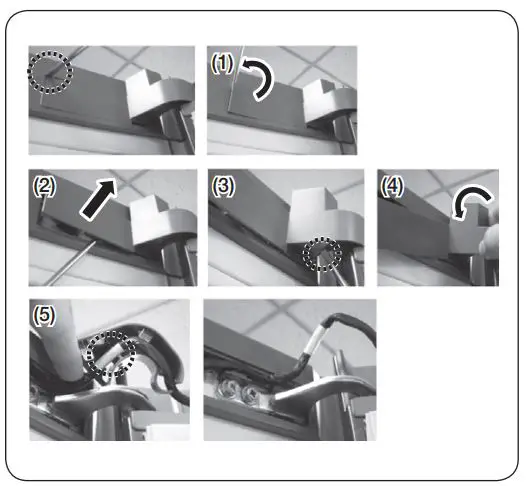 (1)

(2)

(3)

(4)

(5)