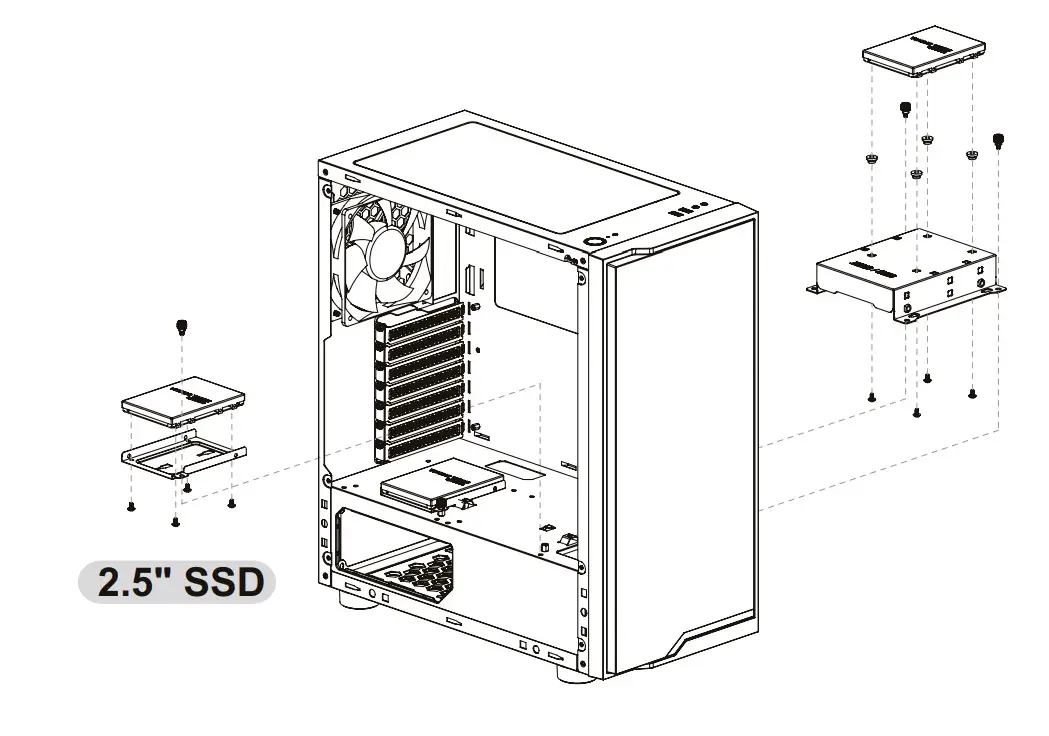 2.5" SSD