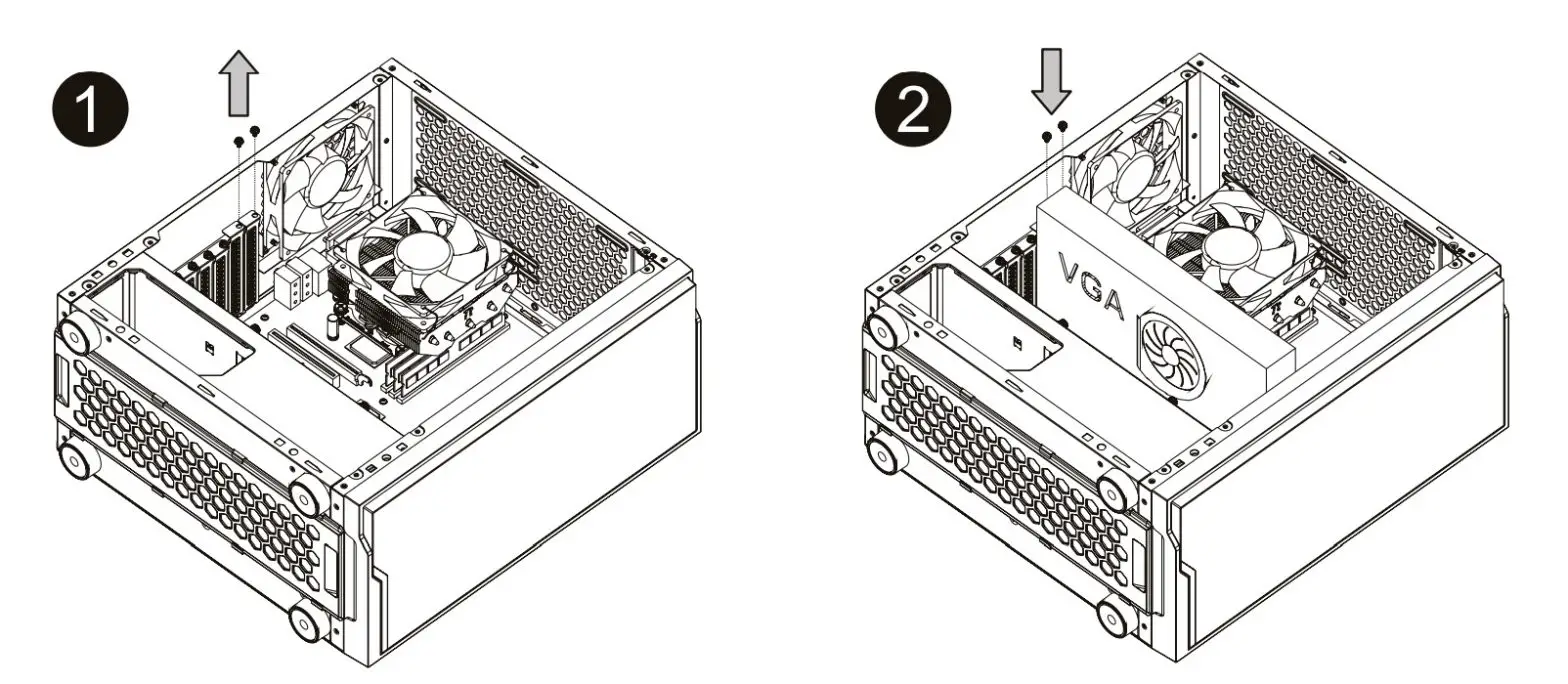 1

2

VGA