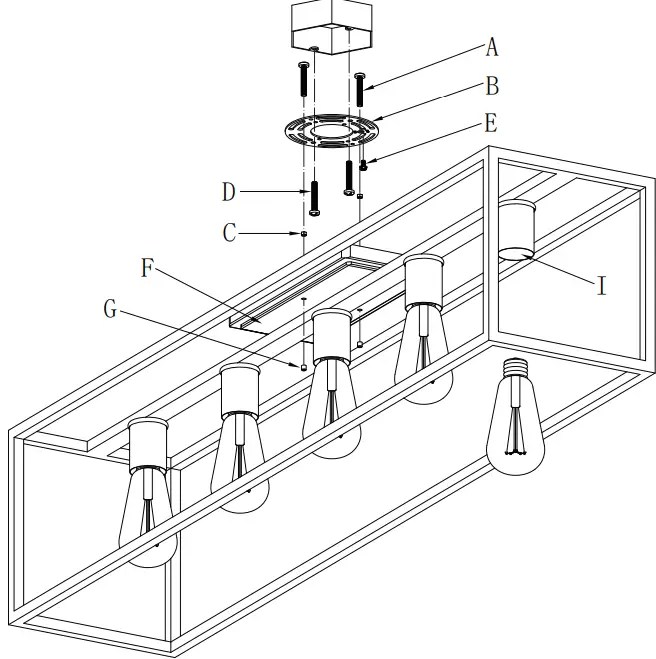 A
B
E
D
C
F
G
I