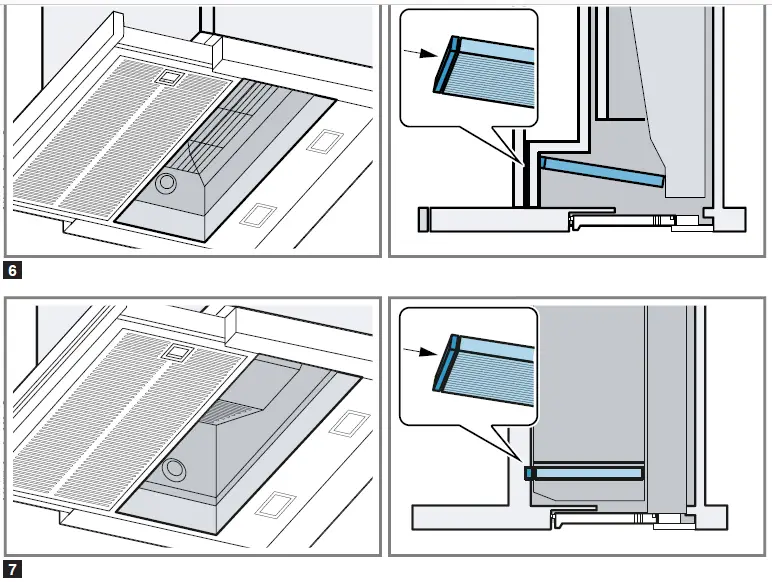 6

7