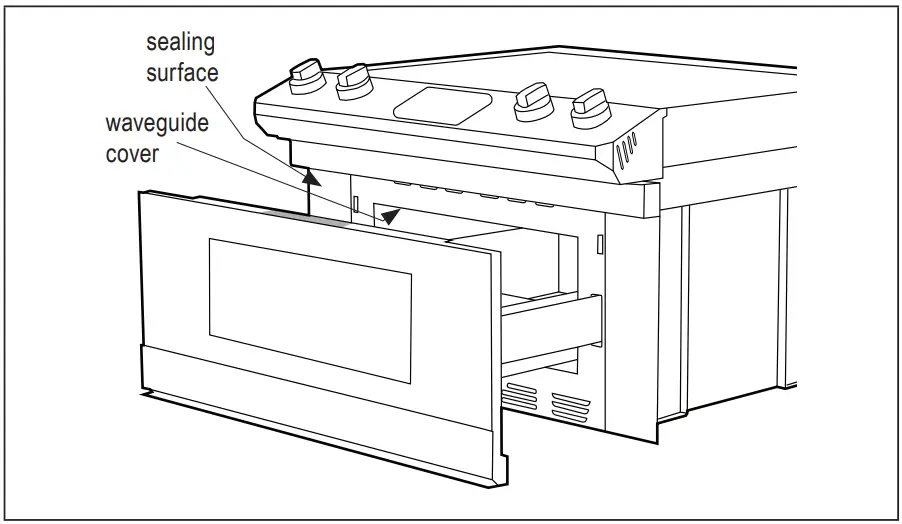 sealing surface

waveguide cover