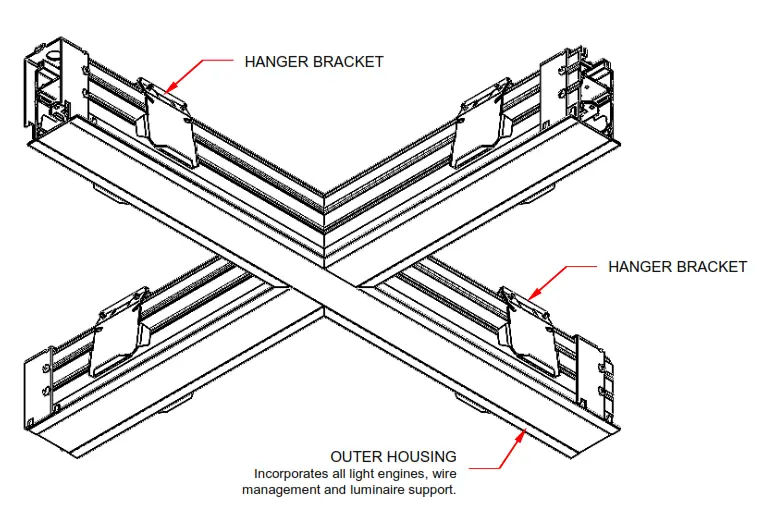 HANGER BRACKET

HANGER BRACKET

OUTER HOUSING
Incorporates all light engines, wire management and luminaire support.