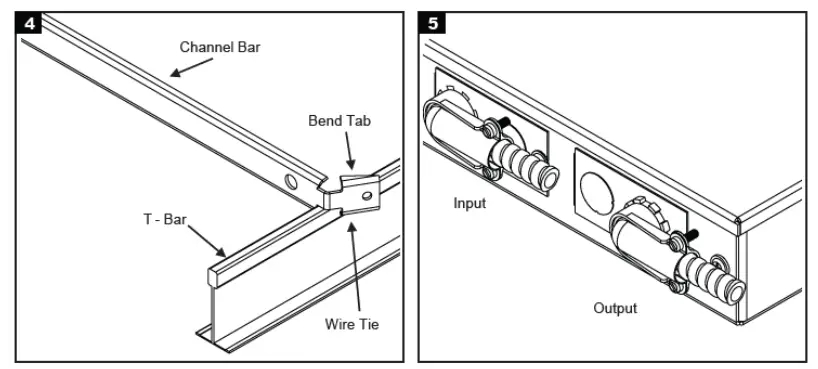 4

Channel Bar

Bend Tab

T - Bar

Wire Tie

5

Input

Output