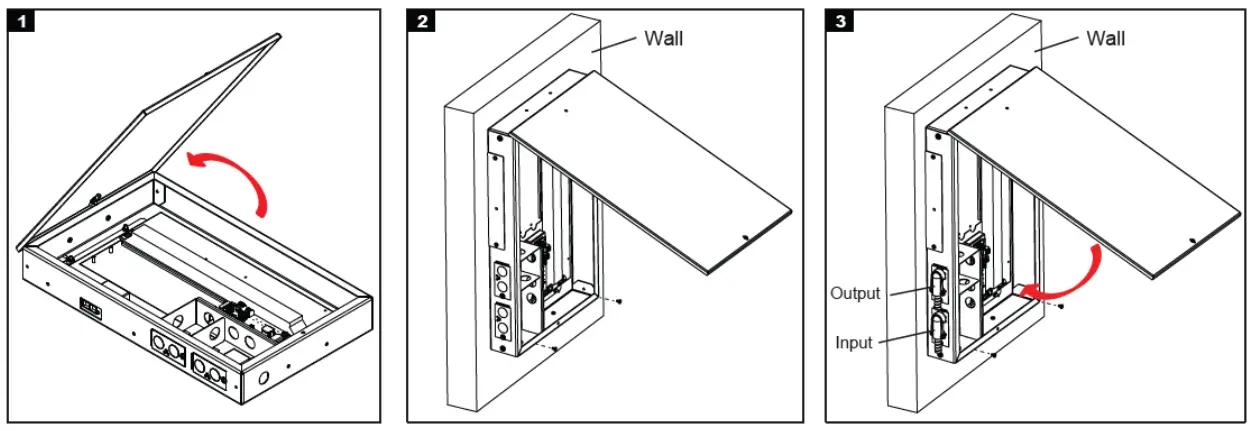 1

2

Wall

3

Wall

Output

Input