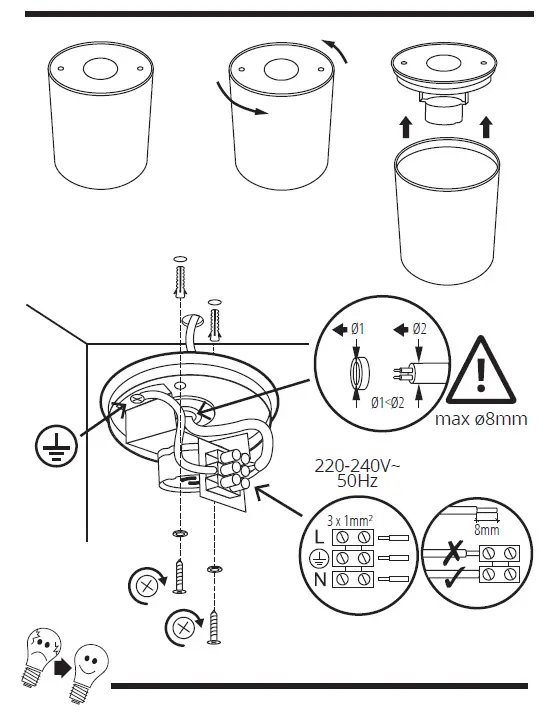 Ø1
Ø2
Ø1<Ø2
max ø8mm
220-240V~
50Hz
3 x 1mm²
L
N
8mm