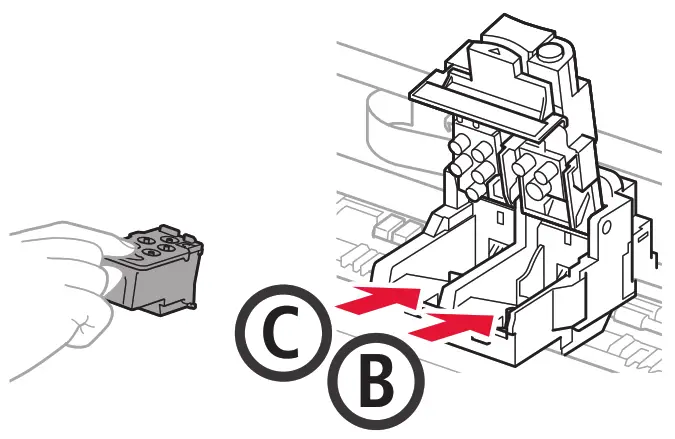 C

B