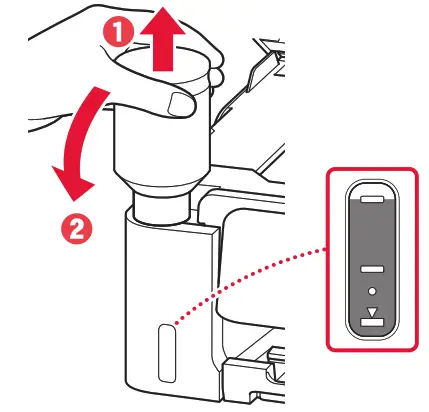 1
2