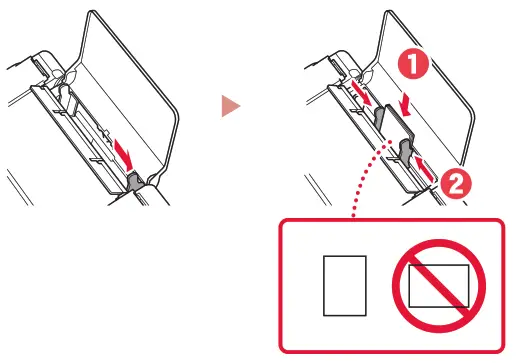 1
2