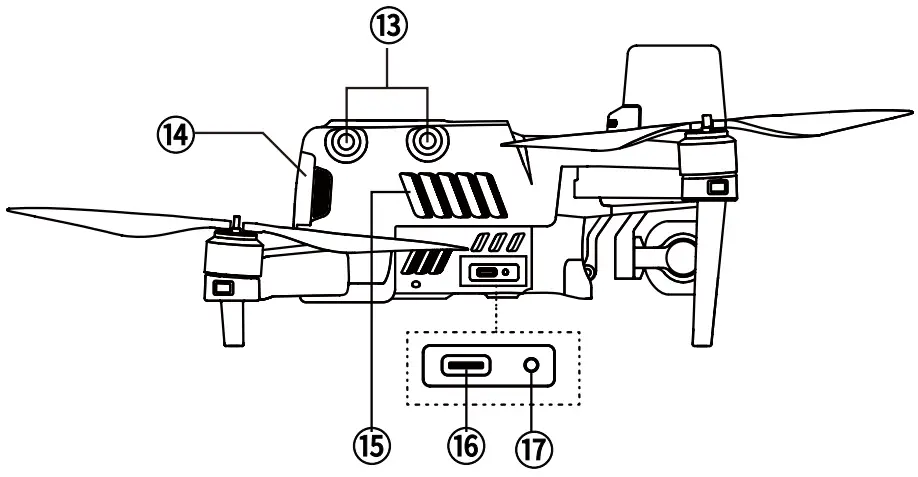 ⑬
⑭
⑮
⑯
⑰