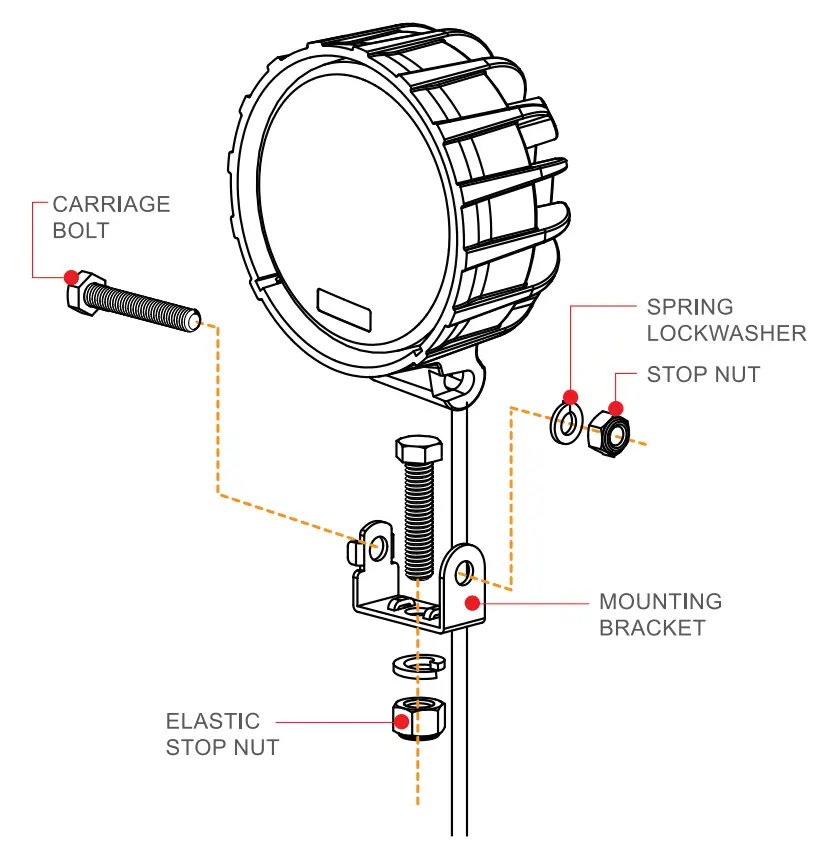 CARRIAGE BOLT

SPRING LOCKWASHER

STOP NUT

MOUNTING BRACKET

ELASTIC STOP NUT