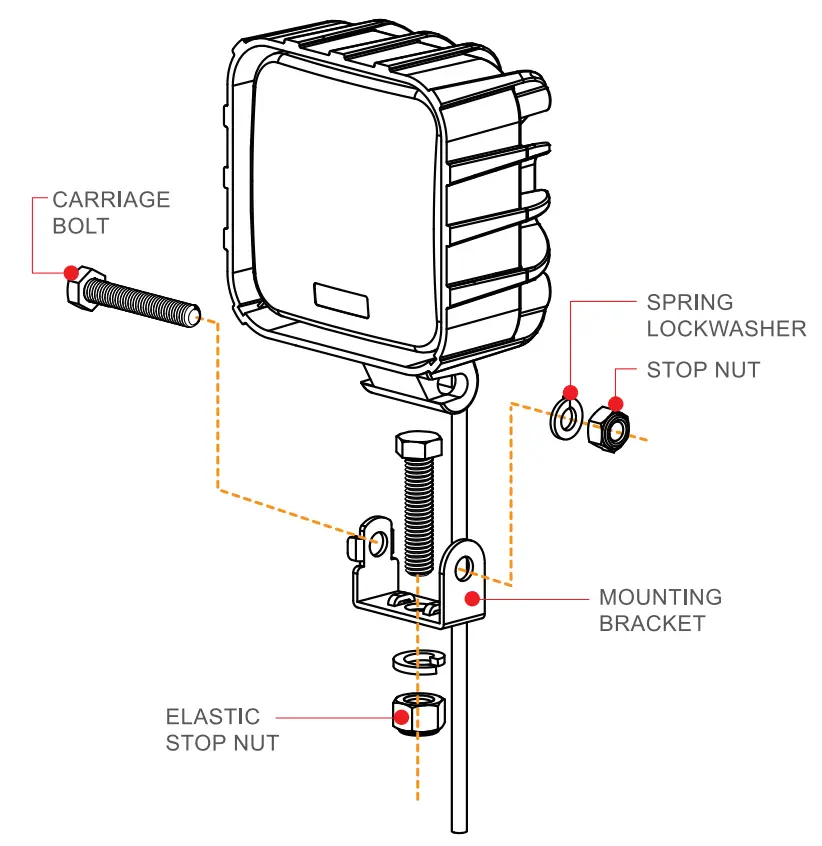 CARRIAGE BOLT

SPRING LOCKWASHER

STOP NUT

MOUNTING BRACKET

ELASTIC STOP NUT