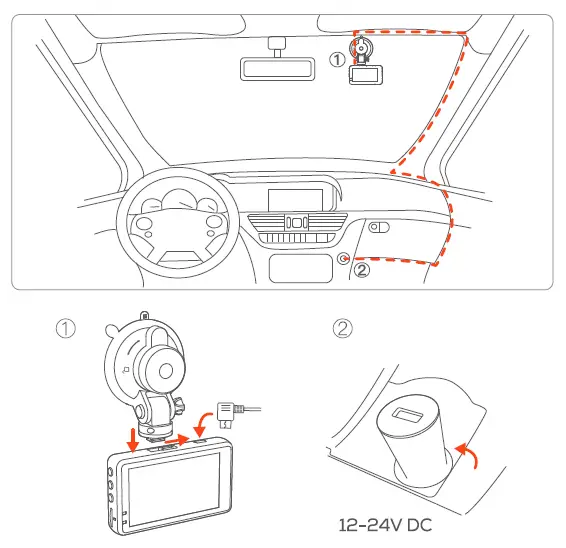 ①

②

①

②

12-24V DC