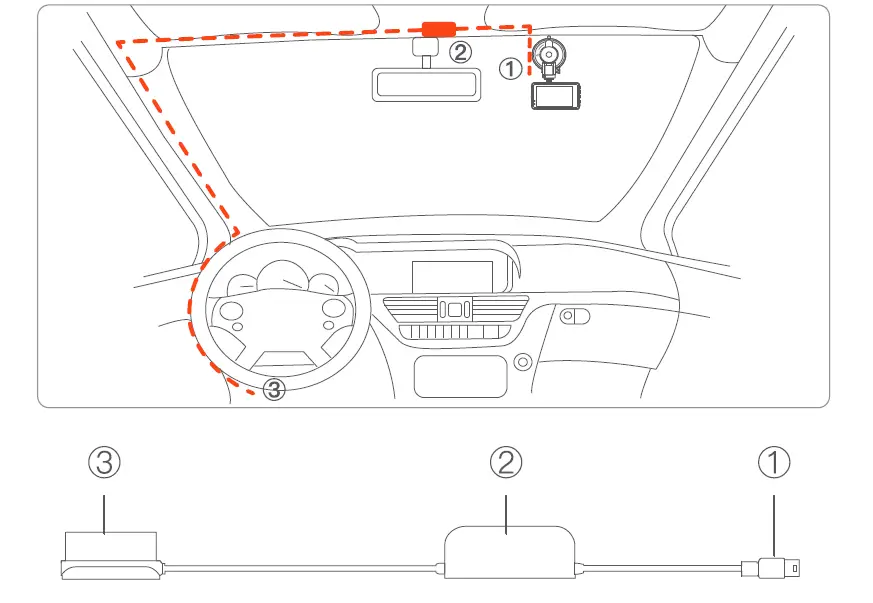 ② ① ③

③ ② ①