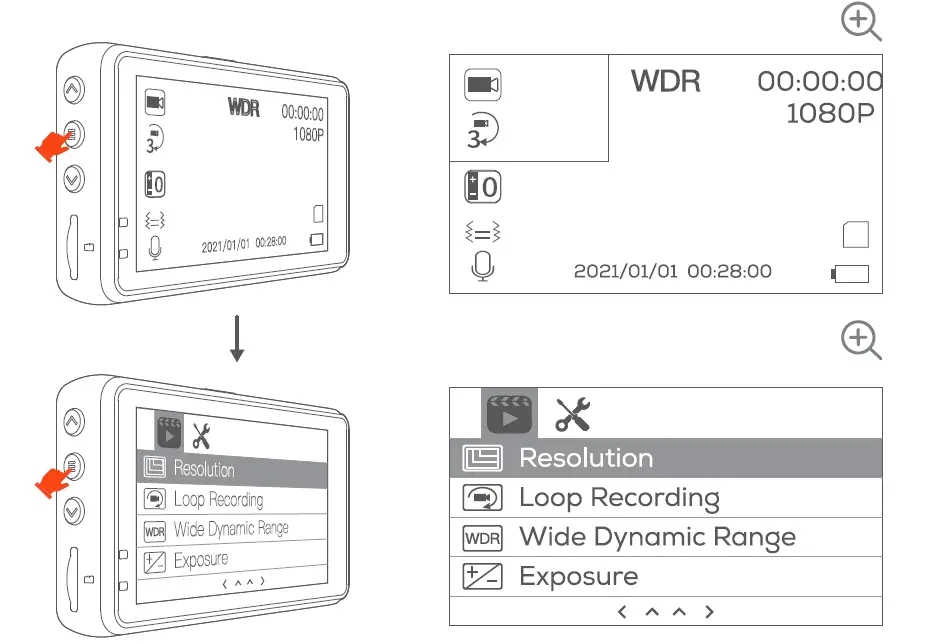 WDR 00:00:00
1080P
3
0
2021/01/01 00:28:00

WDR 00:00:00
1080P
3
0
2021/01/01 00:28:00

Resolution
Loop Recording
WDR Wide Dynamic Range
Exposure
< ^ ^ >

Resolution
Loop Recording
WDR Wide Dynamic Range
Exposure
< ^ ^ >