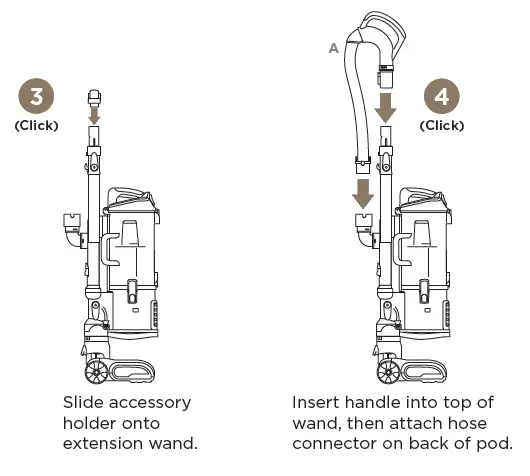 3
(Click)

Slide accessory holder onto extension wand.

A

4
(Click)

Insert handle into top of wand, then attach hose connector on back of pod.