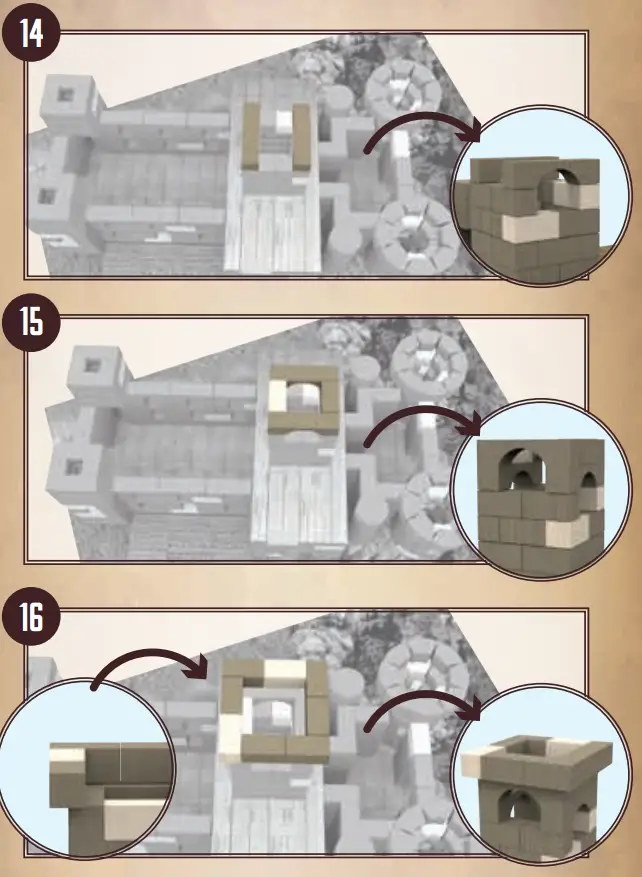 14

15

16