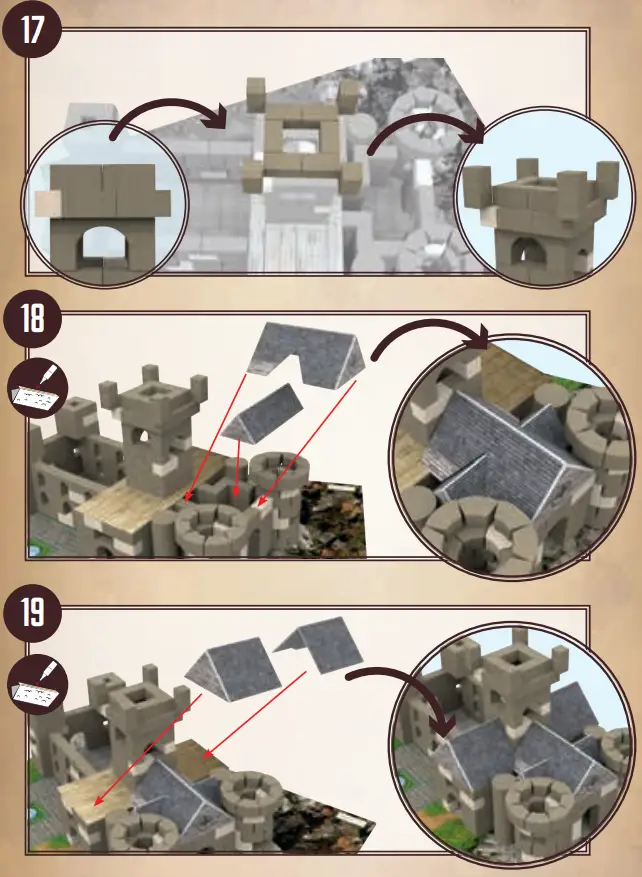 17

18

19