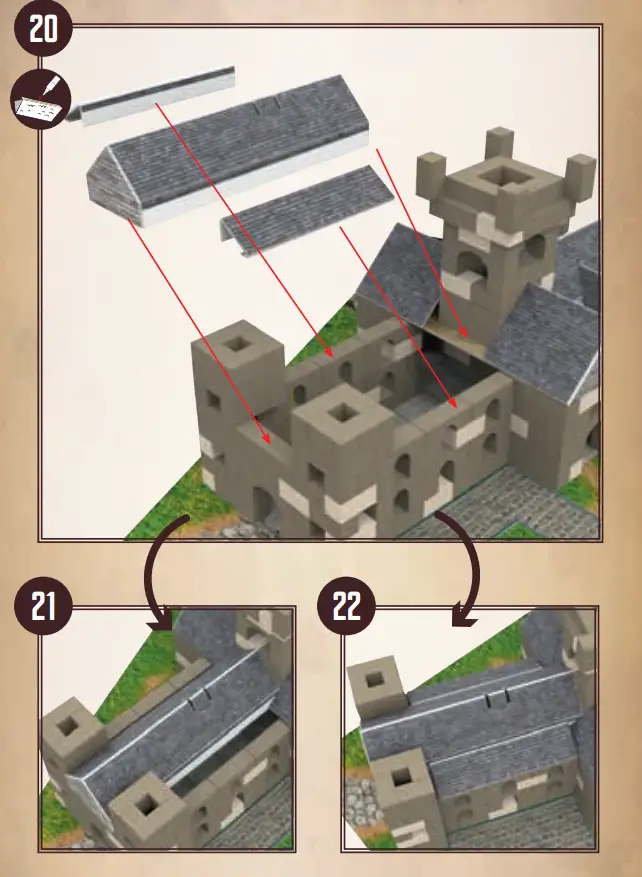 20

21

22