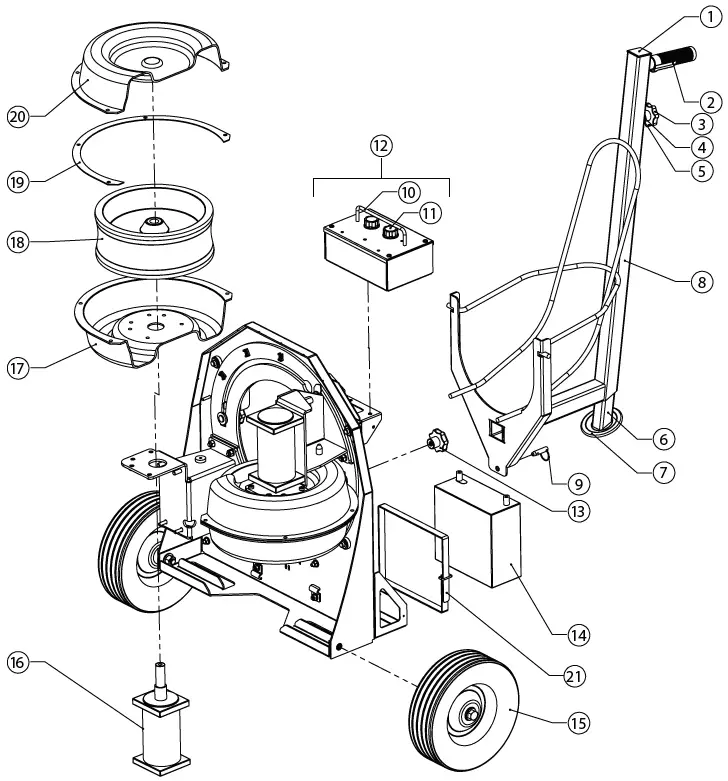 1
2
3
4
5
20
19
12
10
11
18
8
17
6
7
9
13
14
21
16
15