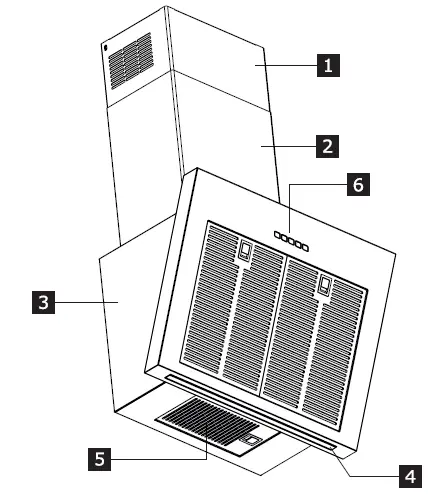 1
2
6
3
5
4