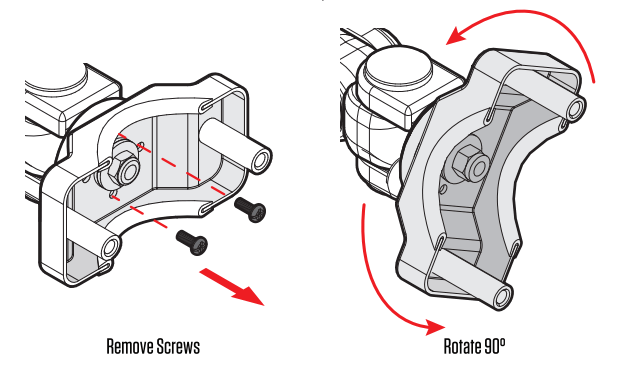 Remove Screws

Rotate 90º