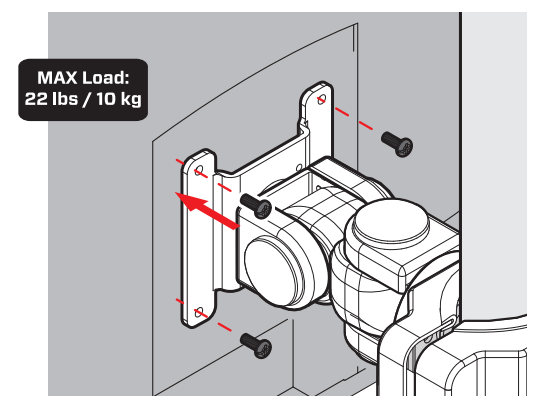 MAX Load:
22 lbs / 10 kg