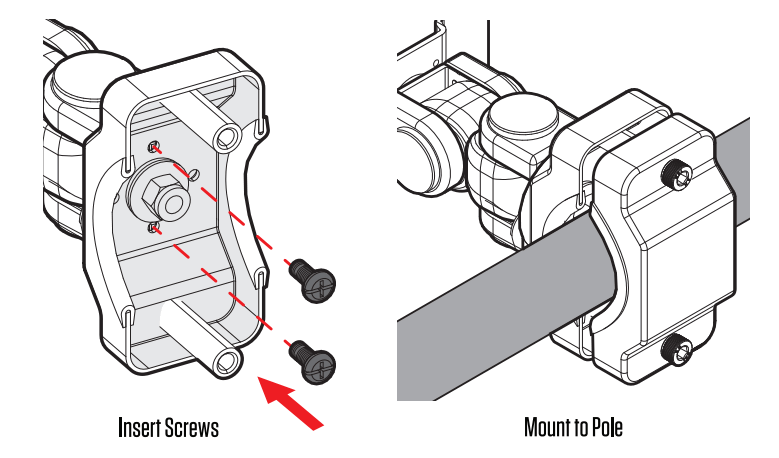 Insert Screws

Mount to Pole