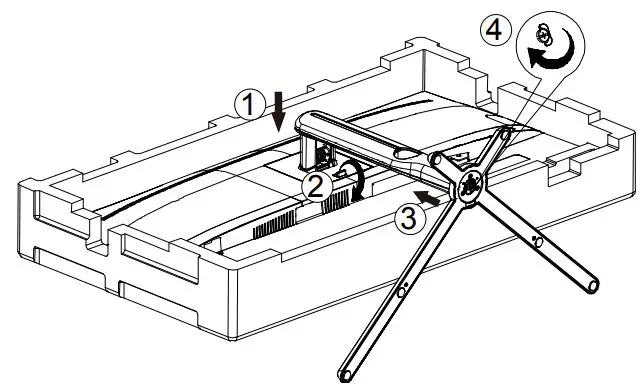 4
1
2
3