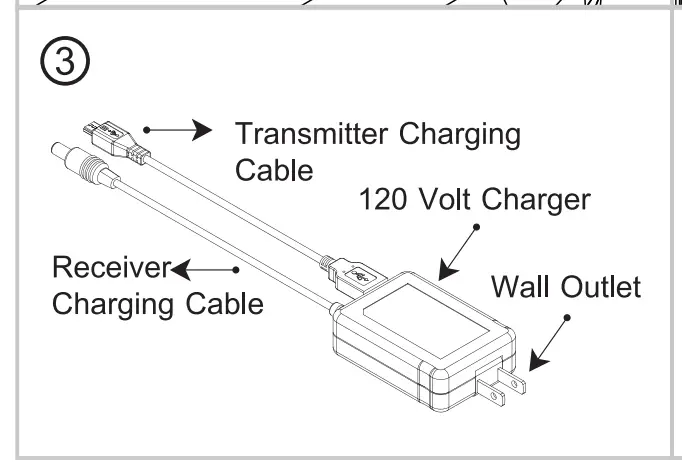 ③

Transmitter Charging Cable

120 Volt Charger

Receiver Charging Cable

Wall Outlet