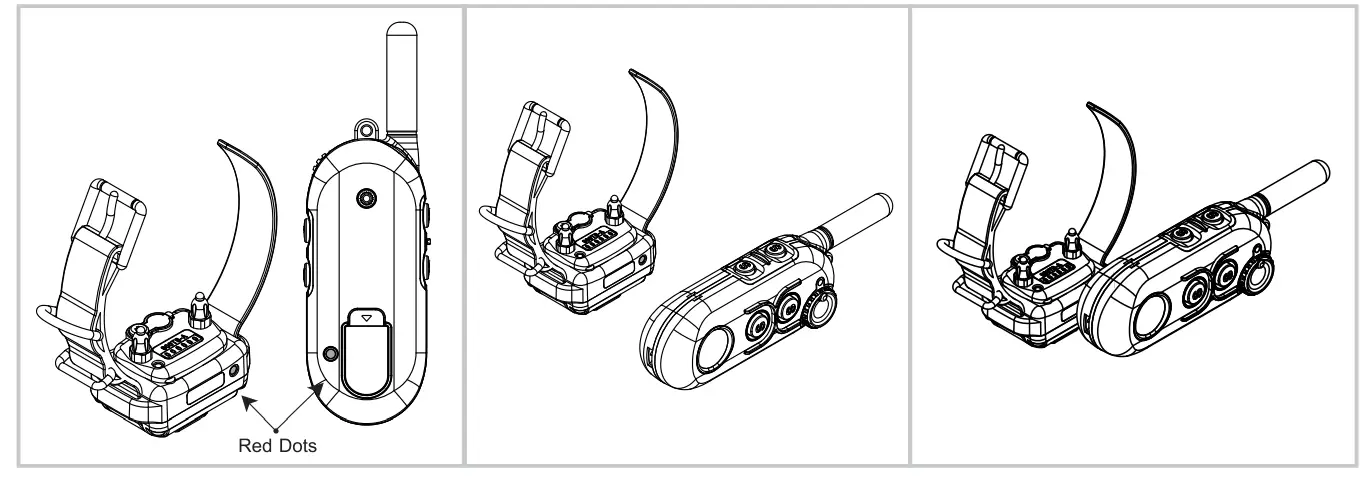 Red Dots