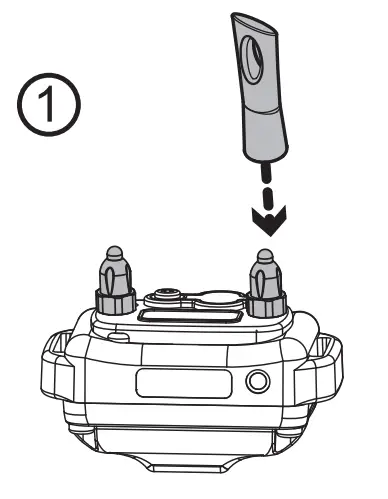 ①