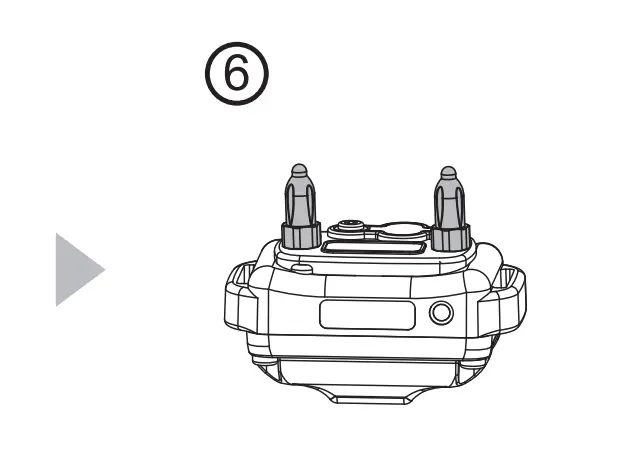 ⑥