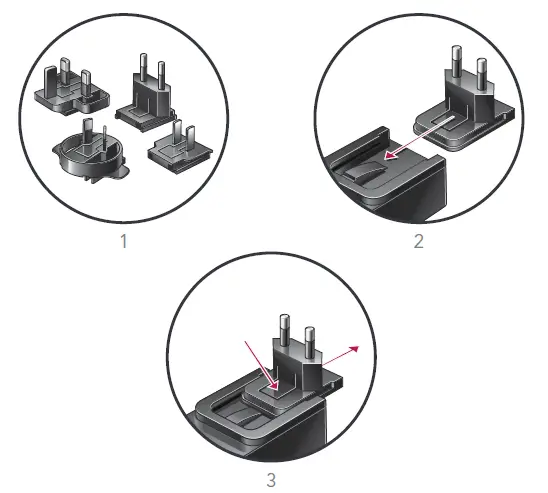 1

2

3