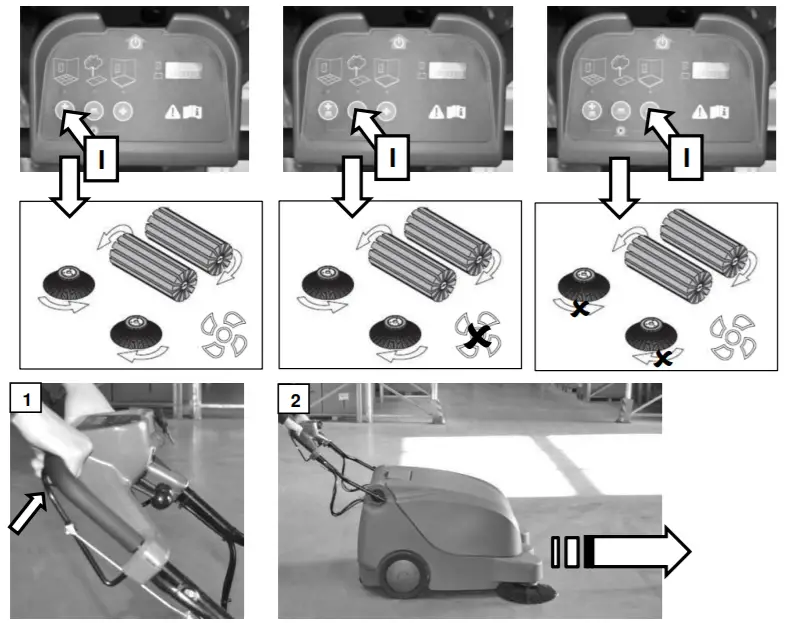 I

I

I

1

2