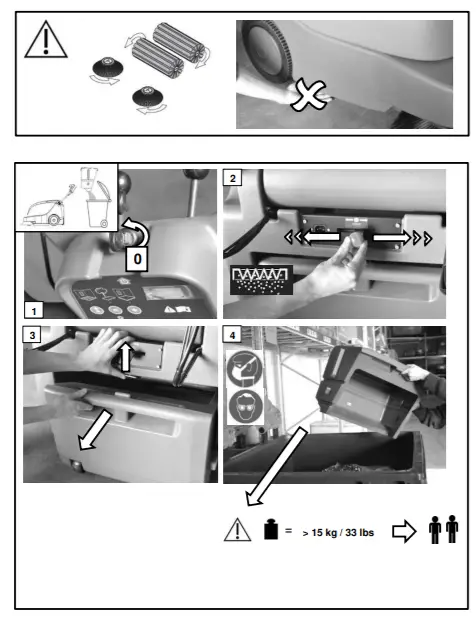 0

1

2

3

4

= > 15 kg / 33 lbs