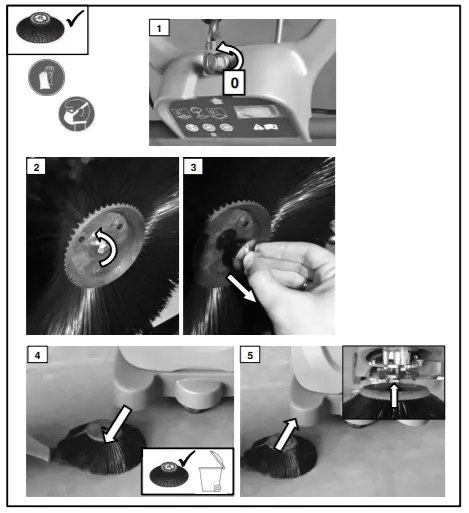 1

0

2

3

4

5