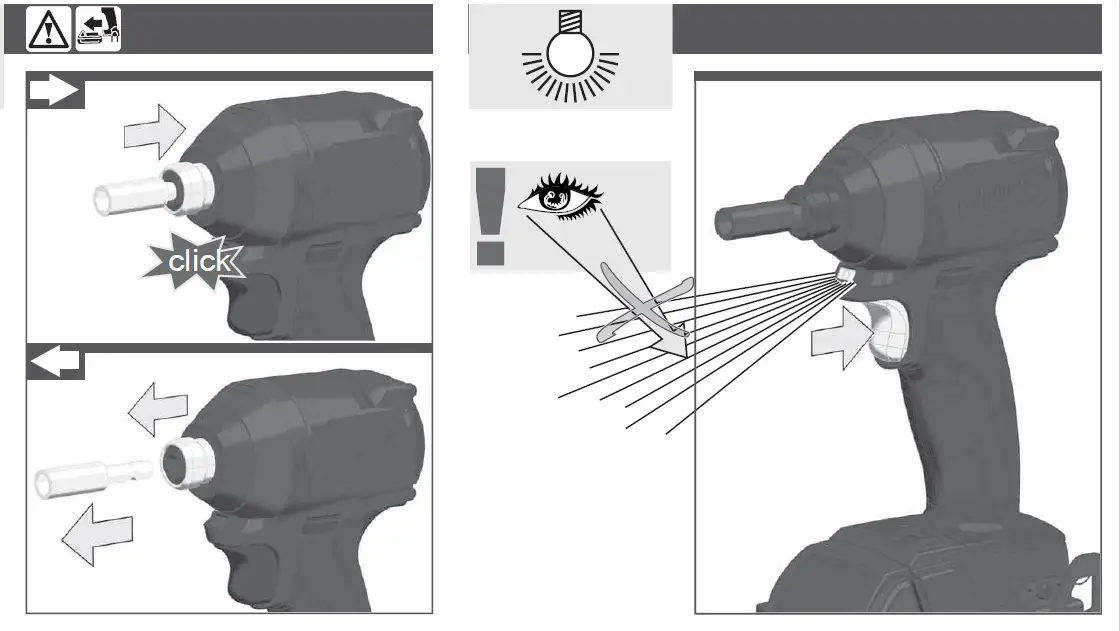 click