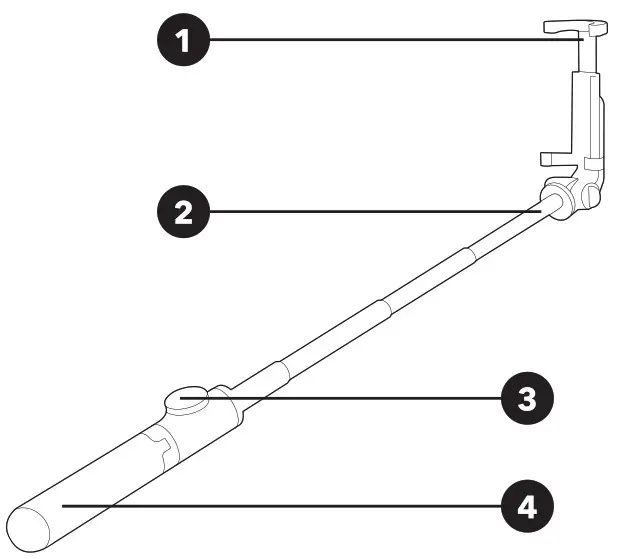 1
2
3
4