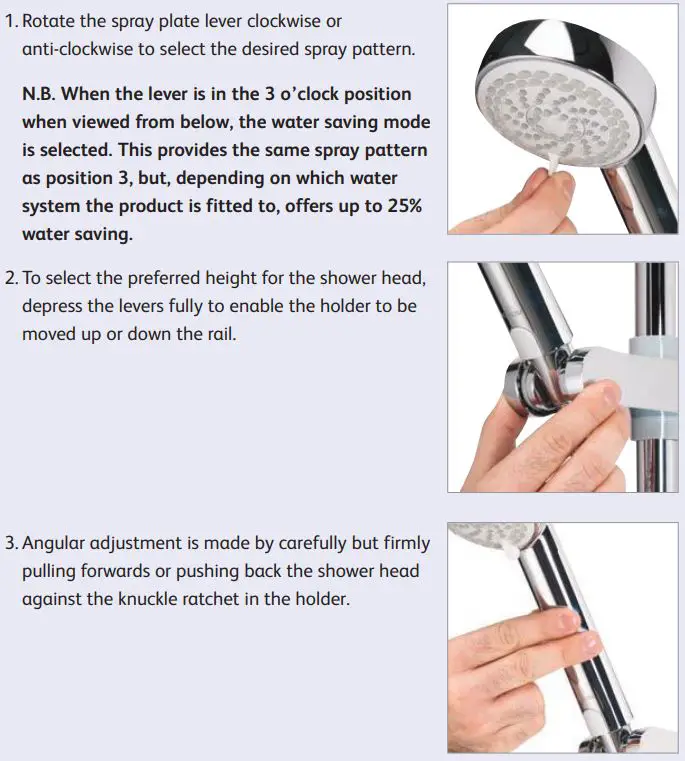 1. Rotate the spray plate lever clockwise or anti-clockwise to select the desired spray pattern.

N.B. When the lever is in the 3 o'clock position when viewed from below, the water saving mode is selected. This provides the same spray pattern as position 3, but, depending on which water system the product is fitted to, offers up to 25% water saving.

2. To select the preferred height for the shower head, depress the levers fully to enable the holder to be moved up or down the rail.

3. Angular adjustment is made by carefully but firmly pulling forwards or pushing back the shower head against the knuckle ratchet in the holder.